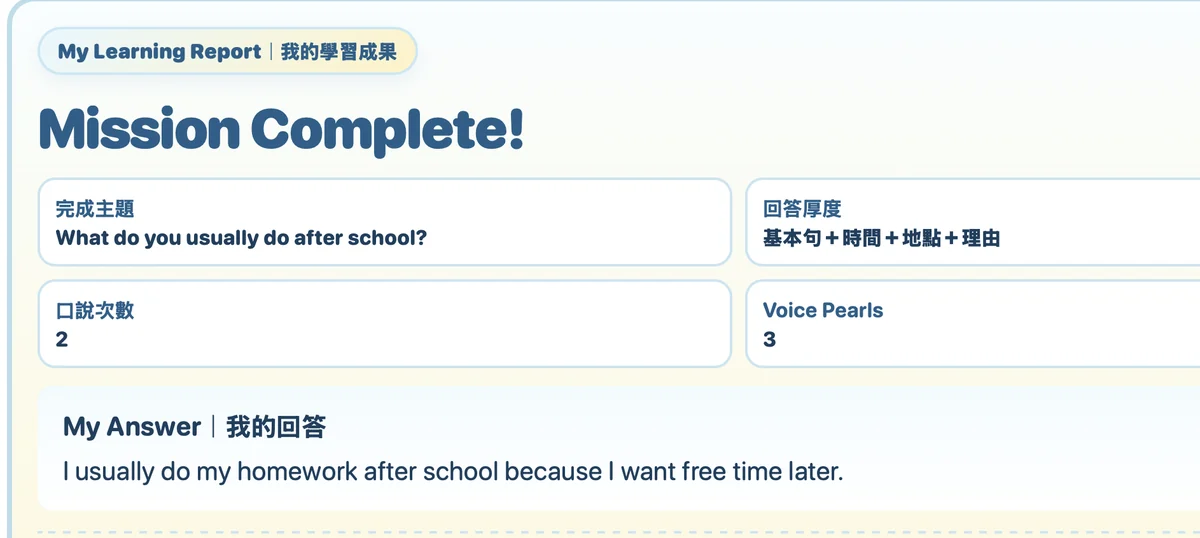 My Learning Report｜我的學習成果

Mission Complete!

完成主題
What do you usually do after school?

回答厚度
基本句＋時間＋地點＋理由

口說次數
2

Voice Pearls
3

My Answer｜我的回答
I usually do my homework after school because I want free time later.